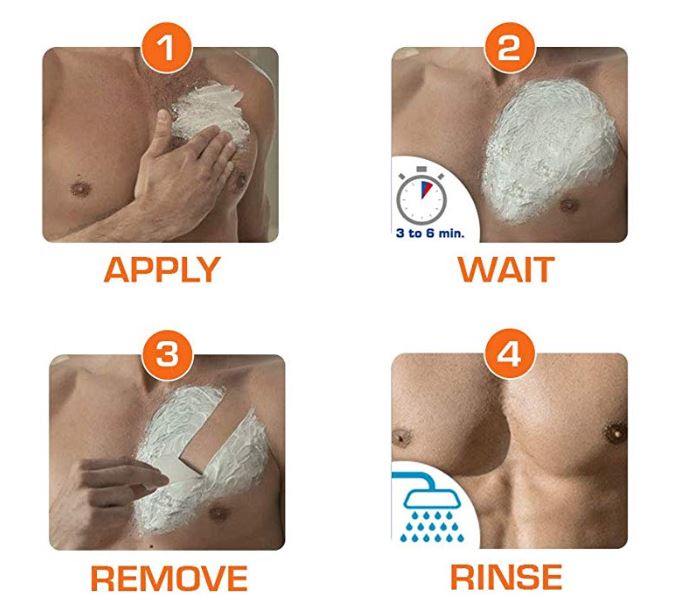 1

APPLY

2

3 to 6 min.

WAIT

3

REMOVE

4

RINSE