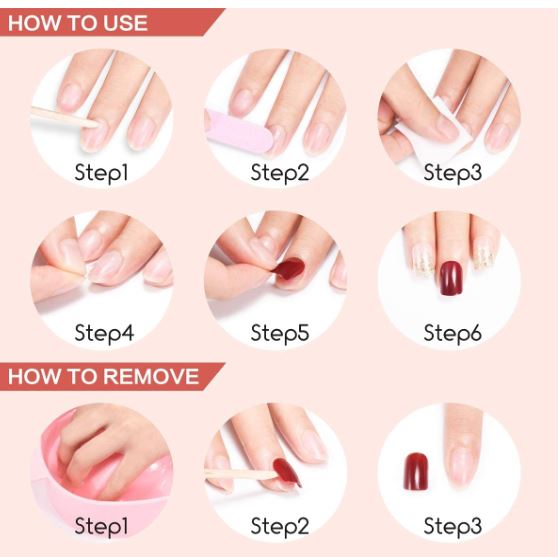 HOW TO USE

Step1

Step2

Step3

Step4

Step5

Step6

HOW TO REMOVE

Step1

Step2

Step3